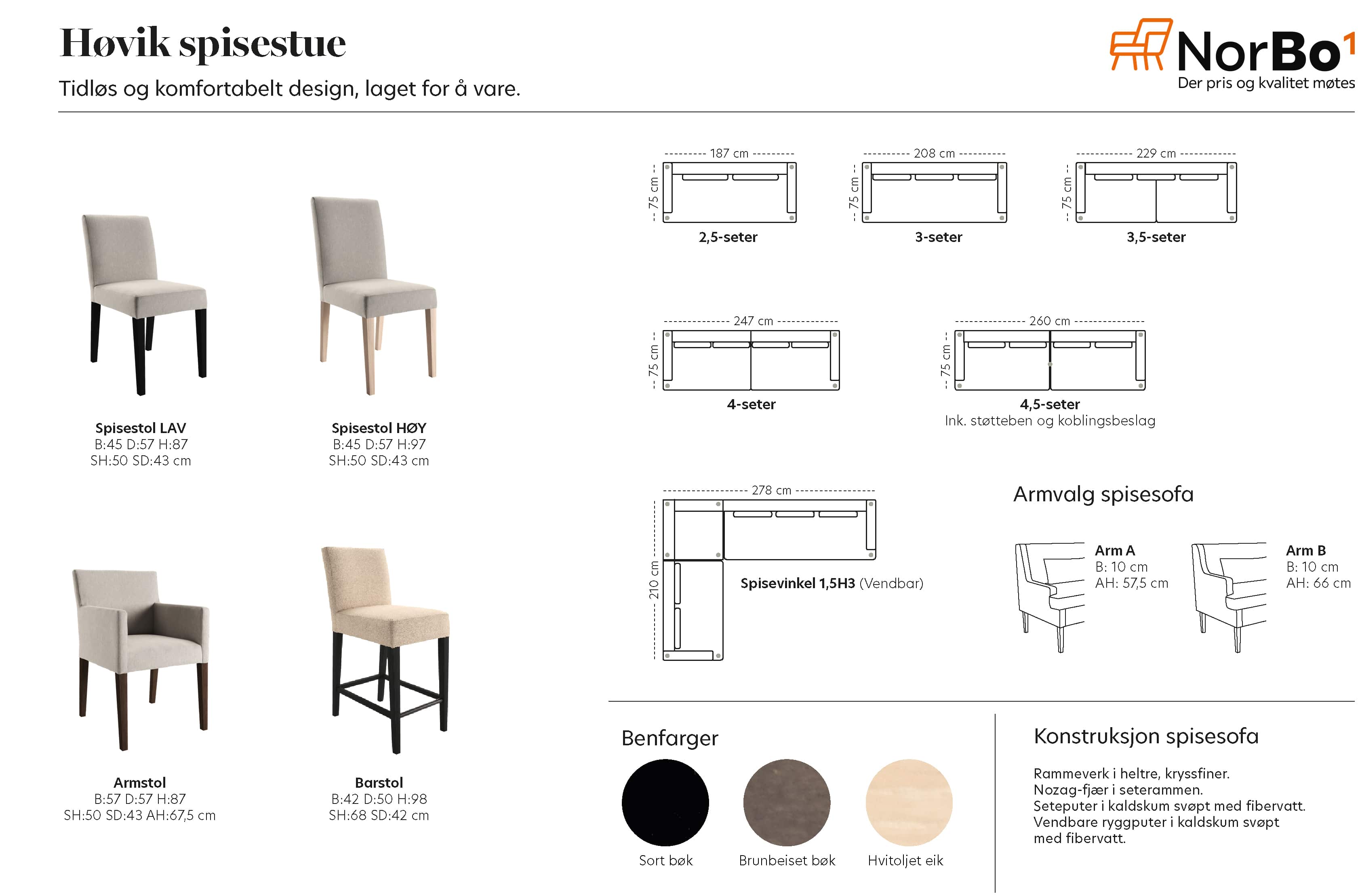 Høvik spisestue

Tidløs og komfortabelt design, laget for å vare.

NorBo¹
Der pris og kvalitet møtes

Spisestol LAV
B:45 D:57 H:87
SH:50 SD:43 cm

Spisestol HØY
B:45 D:57 H:97
SH:50 SD:43 cm

Armstol
B:57 D:57 H:87
SH:50 SD:43 AH:67,5 cm

Barstol
B:42 D:50 H:98
SH:68 SD:42 cm

187 cm
75 cm
2,5-seter

208 cm
75 cm
3-seter

229 cm
75 cm
3,5-seter

247 cm
75 cm
4-seter

260 cm
75 cm
4,5-seter
Ink. støtteben og koblingsbeslag

278 cm
210 cm
Spisevinkel 1,5H3 (Vendbar)

Armvalg spisesofa

Arm A
B: 10 cm
AH: 57,5 cm

Arm B
B: 10 cm
AH: 66 cm

Benfarger

Sort bøk
Brunbeiset bøk
Hvitoljet eik

Konstruksjon spisesofa

Rammeverk i heltre, kryssfiner.
Nozag-fjær i seterammen.
Seteputer i kaldskum svøpt med fibervatt.
Vendbare ryggputer i kaldskum svøpt med fibervatt.