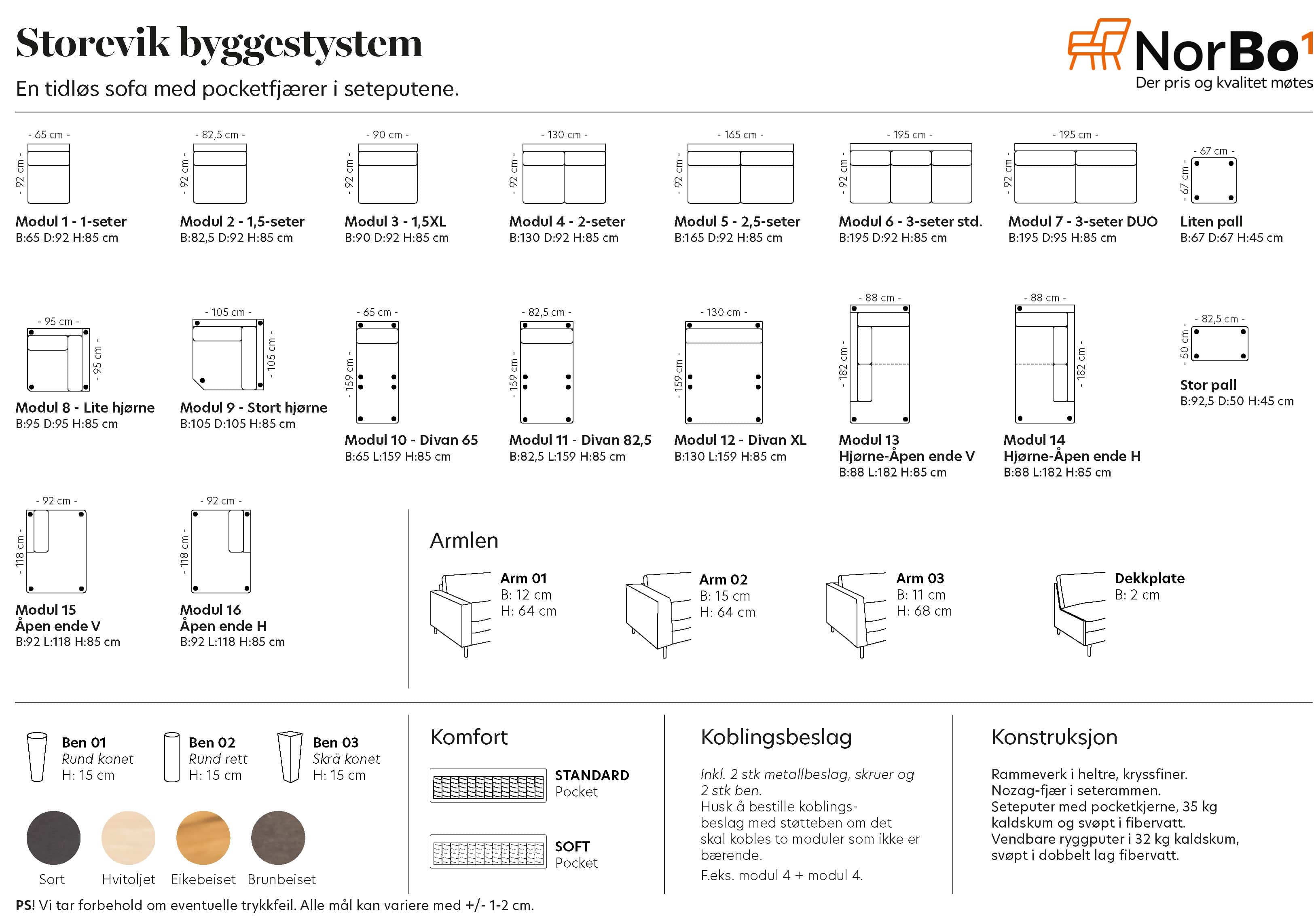 Storevik byggestystem
En tidløs sofa med pocketfjærer i seteputene.

NorBo1
Der pris og kvalitet møtes

- 65 cm -
- 92 cm -
Modul 1 - 1-seter
B:65 D:92 H:85 cm

- 82,5 cm -
- 92 cm -
Modul 2 - 1,5-seter
B:82,5 D:92 H:85 cm

- 90 cm -
- 92 cm -
Modul 3 - 1,5XL
B:90 D:92 H:85 cm

- 130 cm -
- 92 cm -
Modul 4 - 2-seter
B:130 D:92 H:85 cm

- 165 cm -
- 92 cm -
Modul 5 - 2,5-seter
B:165 D:92 H:85 cm

- 195 cm -
- 92 cm -
Modul 6 - 3-seter std.
B:195 D:92 H:85 cm

- 195 cm -
- 92 cm -
Modul 7 - 3-seter DUO
B:195 D:95 H:85 cm

- 67 cm -
- 67 cm -
Liten pall
B:67 D:67 H:45 cm

- 95 cm -
- 95 cm -
Modul 8 - Lite hjørne
B:95 D:95 H:85 cm

- 105 cm -
- 105 cm -
Modul 9 - Stort hjørne
B:105 D:105 H:85 cm

- 65 cm -
- 159 cm -
Modul 10 - Divan 65
B:65 L:159 H:85 cm

- 82,5 cm -
- 159 cm -
Modul 11 - Divan 82,5
B:82,5 L:159 H:85 cm

- 130 cm -
- 159 cm -
Modul 12 - Divan XL
B:130 L:159 H:85 cm

- 88 cm -
- 182 cm -
Modul 13
Hjørne-Åpen ende V
B:88 L:182 H:85 cm

- 88 cm -
- 182 cm -
Modul 14
Hjørne-Åpen ende H
B:88 L:182 H:85 cm

- 82,5 cm -
- 50 cm -
Stor pall
B:92,5 D:50 H:45 cm

- 92 cm -
- 118 cm -
Modul 15
Åpen ende V
B:92 L:118 H:85 cm

- 92 cm -
- 118 cm -
Modul 16
Åpen ende H
B:92 L:118 H:85 cm

Armlen

Arm 01
B: 12 cm
H: 64 cm

Arm 02
B: 15 cm
H: 64 cm

Arm 03
B: 11 cm
H: 68 cm

Dekkplate
B: 2 cm

Ben 01
Rund konet
H: 15 cm

Ben 02
Rund rett
H: 15 cm

Ben 03
Skrå konet
H: 15 cm

Sort Hvitoljet Eikebeiset Brunbeiset

Komfort

STANDARD
Pocket

SOFT
Pocket

Koblingsbeslag

Inkl. 2 stk metallbeslag, skruer og 2 stk ben.
Husk å bestille koblingsbeslag med støtteben om det skal kobles to moduler som ikke er bærende.
F.eks. modul 4 + modul 4.

Konstruksjon

Rammeverk i heltre, kryssfiner.
Nozag-fjær i seterammen.
Seteputer med pocketkjerne, 35 kg kaldskum og svøpt i fibervatt.
Vendbare ryggputer i 32 kg kaldskum, svøpt i dobbelt lag fibervatt.

PS! Vi tar forbehold om eventuelle trykkfeil. Alle mål kan variere med +/- 1-2 cm.